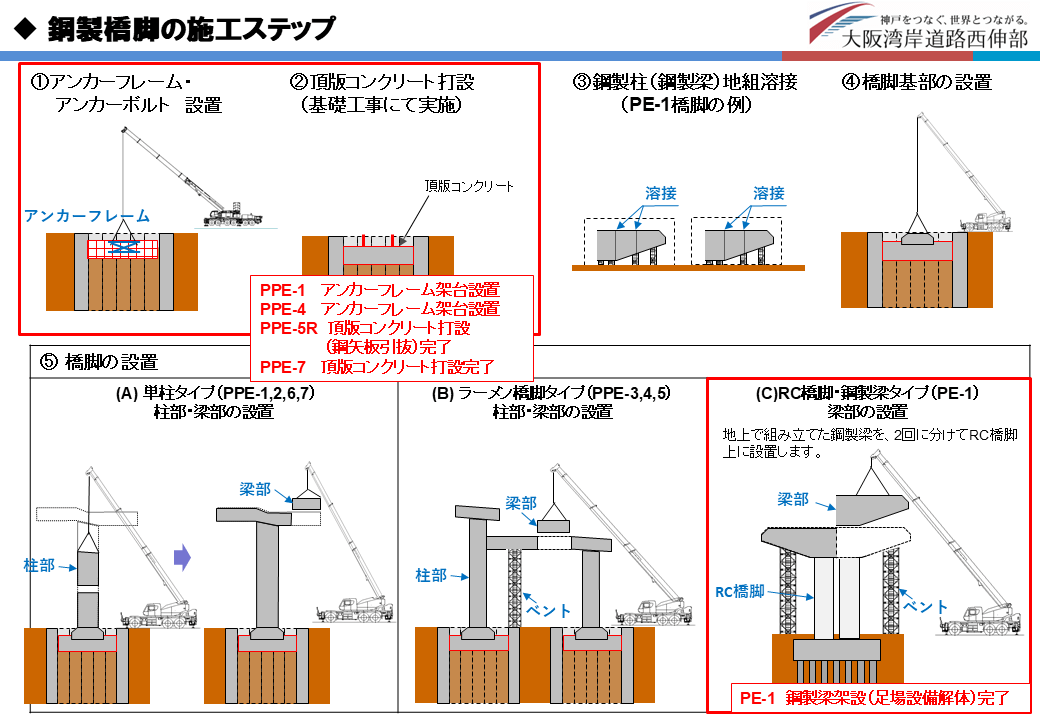 ◆ 鋼製橋脚の施工ステップ

神戸をつなぐ、世界とつながる。
大阪湾岸道路西伸部

①アンカーフレーム・アンカーボルト 設置

アンカーフレーム

②頂版コンクリート打設（基礎工事にて実施）

頂版コンクリート

PPE-1 アンカーフレーム架台設置
PPE-4 アンカーフレーム架台設置
PPE-5R 頂版コンクリート打設（鋼矢板引抜）完了
PPE-7 頂版コンクリート打設完了

③鋼製柱（鋼製梁）地組溶接（PE-1橋脚の例）

溶接
溶接

④橋脚基部の設置

⑤ 橋脚の設置

(A) 単柱タイプ（PPE-1,2,6,7）
柱部・梁部の設置

柱部
梁部

(B) ラーメン橋脚タイプ（PPE-3,4,5）
柱部・梁部の設置

梁部
柱部
ベント

(C)RC橋脚・鋼製梁タイプ（PE-1）
梁部の設置

地上で組み立てた鋼製梁を、2回に分けてRC橋脚上に設置します。

梁部
RC橋脚
ベント

PE-1 鋼製梁架設（足場設備解体）完了