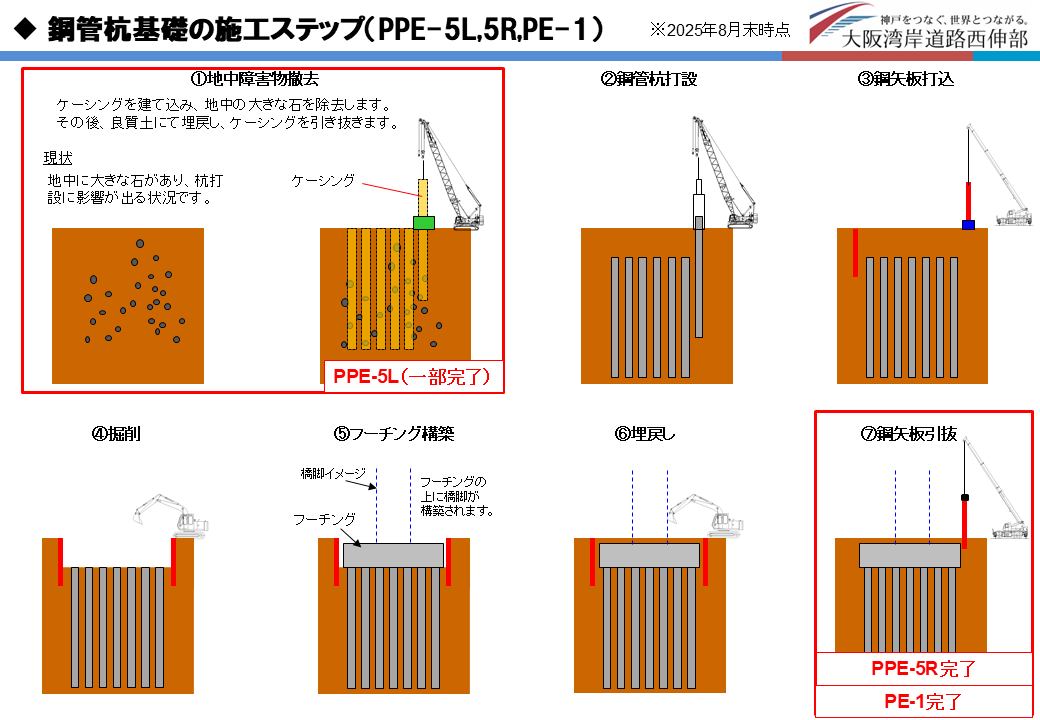 ◆ 鋼管杭基礎の施工ステップ（PPE-5L,5R,PE-１）

※2025年8月末時点

神戸をつなぐ、世界とつながる。
大阪湾岸道路西伸部

①地中障害物撤去

ケーシングを建て込み、地中の大きな石を除去します。
その後、良質土にて埋戻し、ケーシングを引き抜きます。

現状
地中に大きな石があり、杭打設に影響が出る状況です。

ケーシング

PPE-5L（一部完了）

②鋼管杭打設

③鋼矢板打込

④掘削

⑤フーチング構築

橋脚イメージ

フーチングの上に橋脚が構築されます。

フーチング

⑥埋戻し

⑦鋼矢板引抜

PPE-5R完了

PE-1完了